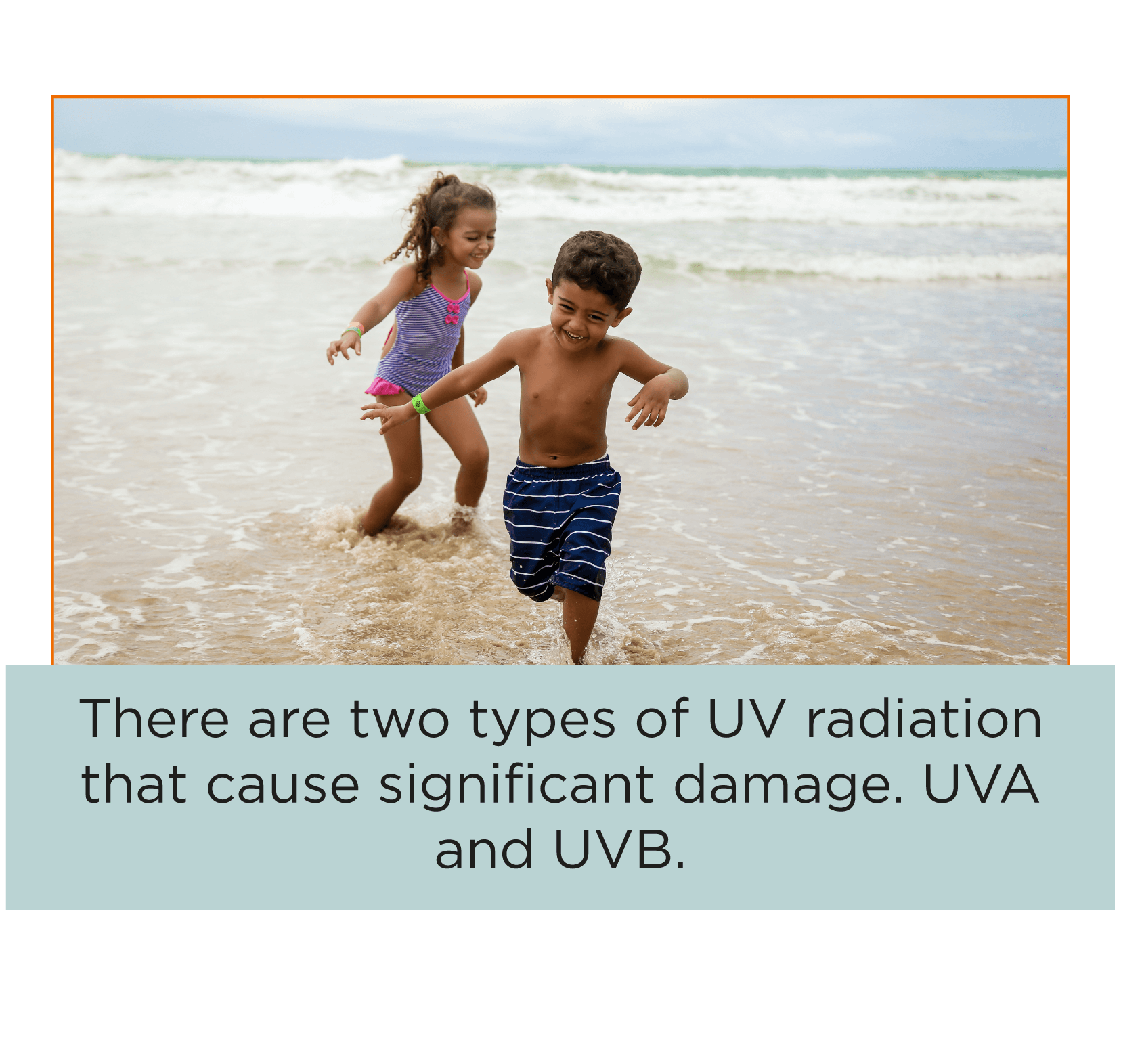 There are two types of UV radiation that cause significant damage. UVA and UVB.