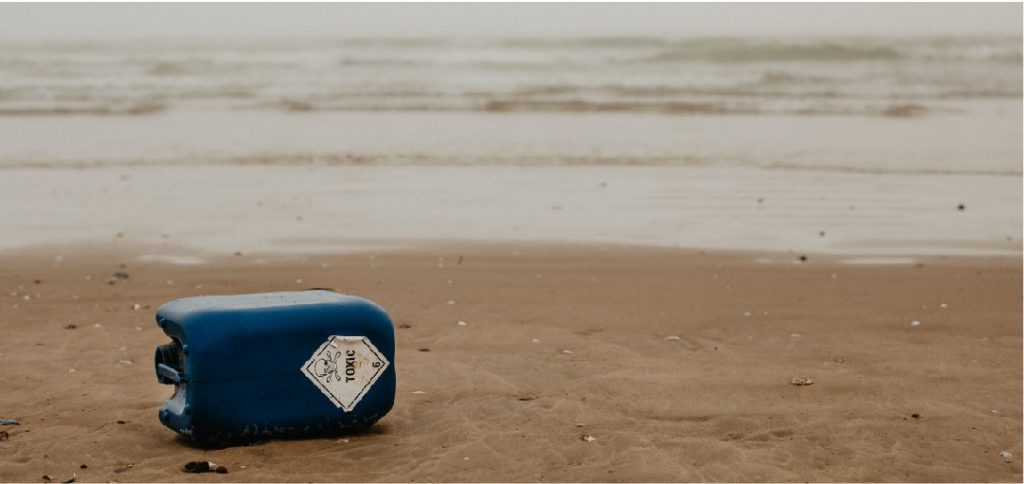 TOXIC
6