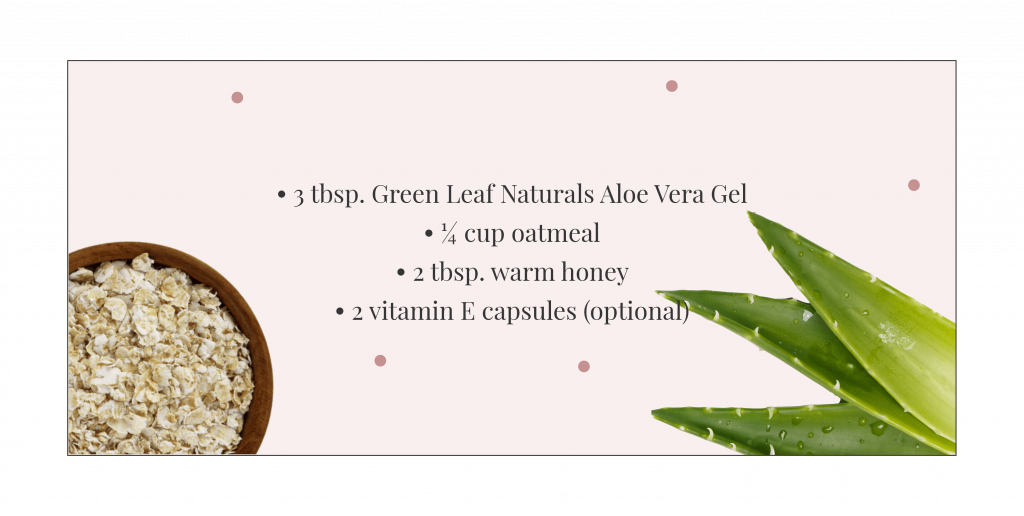 • 3 tbsp. Green Leaf Naturals Aloe Vera Gel
• ¼ cup oatmeal
• 2 tbsp. warm honey
• 2 vitamin E capsules (optional)